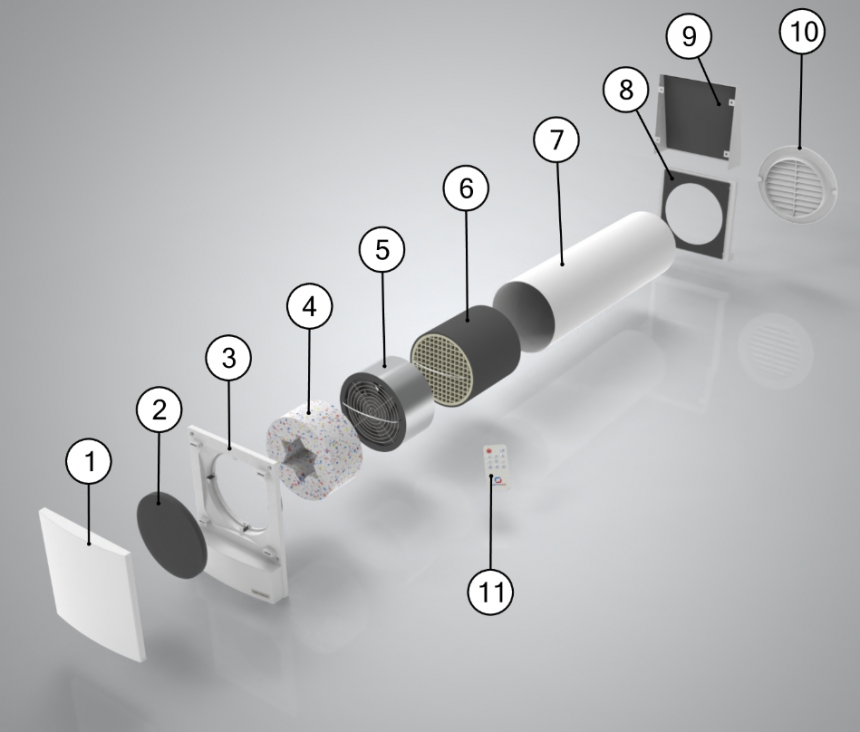 1
2
3
4
5
6
7
8
9
10
11