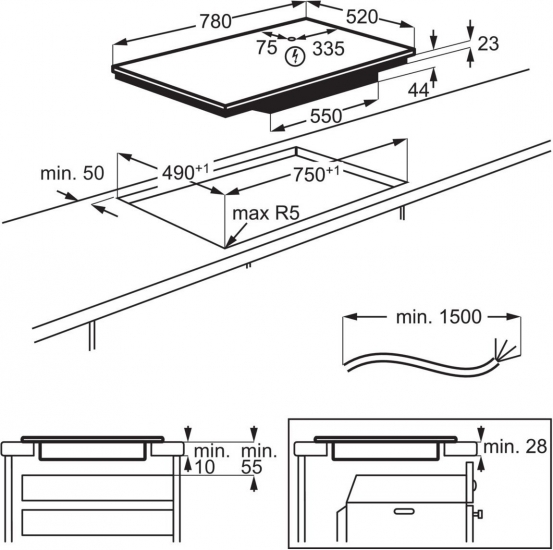 780
520
75
335
23
44
550
min. 50
$490^{+1}$
$750^{+1}$
max R5
min. 1500
min. 10
min. 55
min. 28