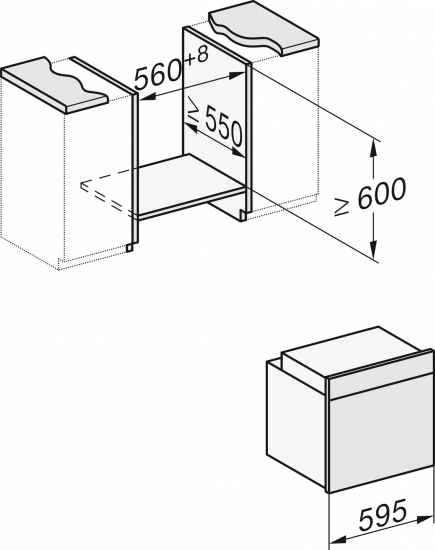 $560^{+8}$

$\geq 550$

$\geq 600$

595