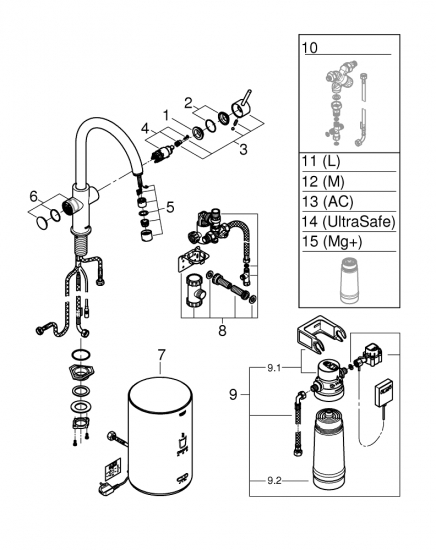 10

11 (L)

12 (M)

13 (AC)

14 (UltraSafe)

15 (Mg+)

2

1

4

3

6

5

8

7

9.1

9

9.2