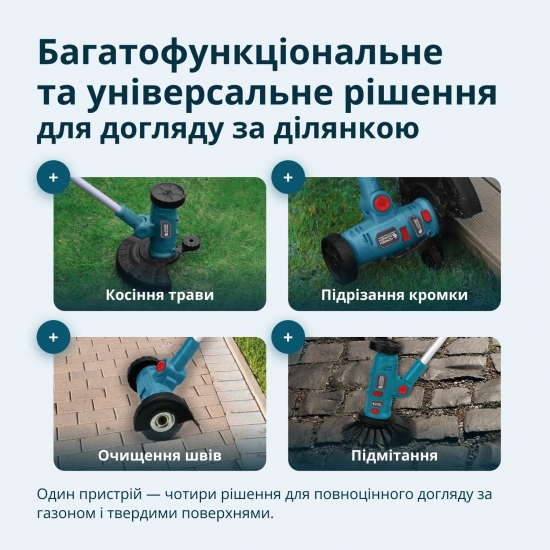 Багатофункціональне та універсальне рішення для догляду за ділянкою

+
Косіння трави

+
Підрізання кромки

+
Очищення швів

+
Підмітання

Один пристрій — чотири рішення для повноцінного догляду за газоном і твердими поверхнями.