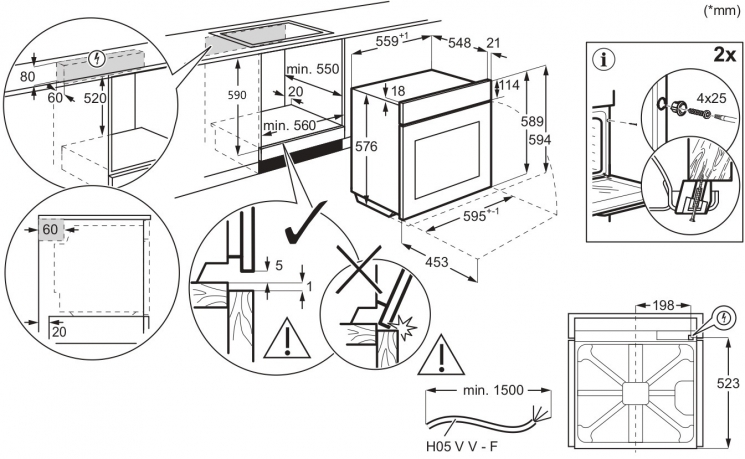 (*mm)

80
60
520

590
min. 550
20
min. 560

$559^{+1}$
548
21
18
114
576
589
594
$595^{+-1}$
453

2x
4x25

60
20

5
1

min. 1500
H05 V V - F

198
523