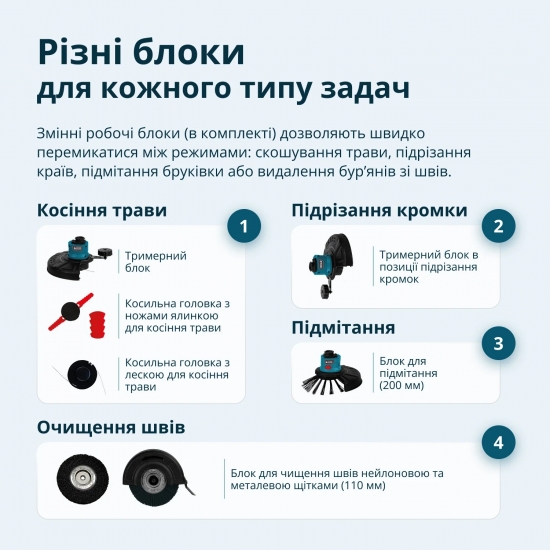 Різні блоки
для кожного типу задач

Змінні робочі блоки (в комплекті) дозволяють швидко перемикатися між режимами: скошування трави, підрізання країв, підмітання бруківки або видалення бур'янів зі швів.

Косіння трави

1

Тримерний блок

Косильна головка з ножами ялинкою для косіння трави

Косильна головка з лескою для косіння трави

Підрізання кромки

2

Тримерний блок в позиції підрізання кромок

Підмітання

3

Блок для підмітання (200 мм)

Очищення швів

4

Блок для чищення швів нейлоновою та металевою щітками (110 мм)