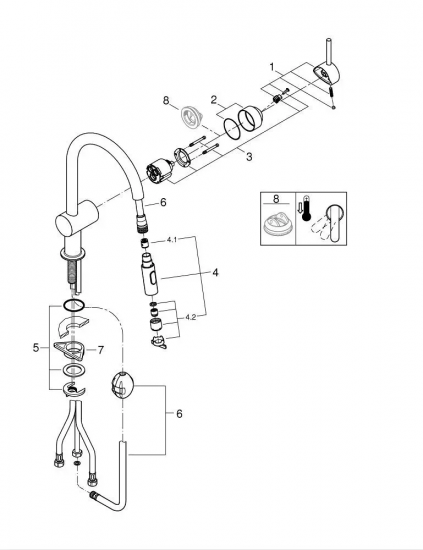 1
8
2
3
6
8
4.1
4
4.2
5
7
6