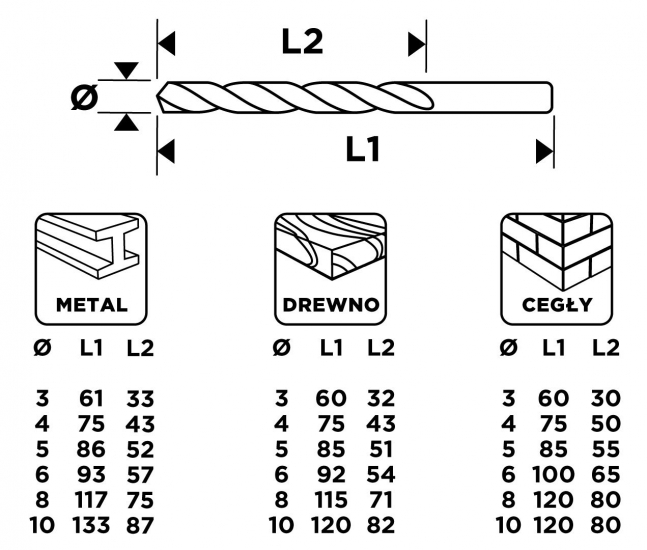 L2

Ø

L1

METAL

| Ø | L1 | L2 |
|---|---|---|
| 3 | 61 | 33 |
| 4 | 75 | 43 |
| 5 | 86 | 52 |
| 6 | 93 | 57 |
| 8 | 117 | 75 |
| 10 | 133 | 87 |

DREWNO

| Ø | L1 | L2 |
|---|---|---|
| 3 | 60 | 32 |
| 4 | 75 | 43 |
| 5 | 85 | 51 |
| 6 | 92 | 54 |
| 8 | 115 | 71 |
| 10 | 120 | 82 |

CEGŁY

| Ø | L1 | L2 |
|---|---|---|
| 3 | 60 | 30 |
| 4 | 75 | 50 |
| 5 | 85 | 55 |
| 6 | 100 | 65 |
| 8 | 120 | 80 |
| 10 | 120 | 80 |