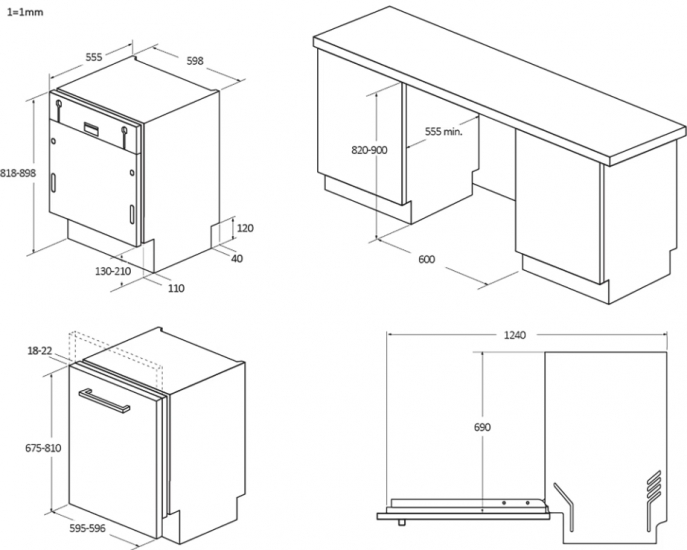 1=1mm

555
598
818-898
120
40
130-210
110

820-900
555 min.
600

18-22
675-810
595-596

1240
690