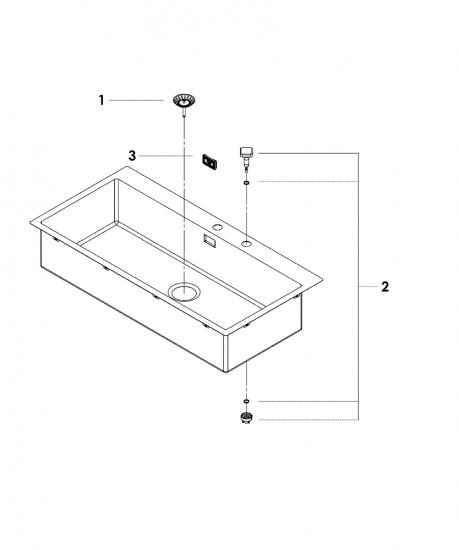 1
3
2