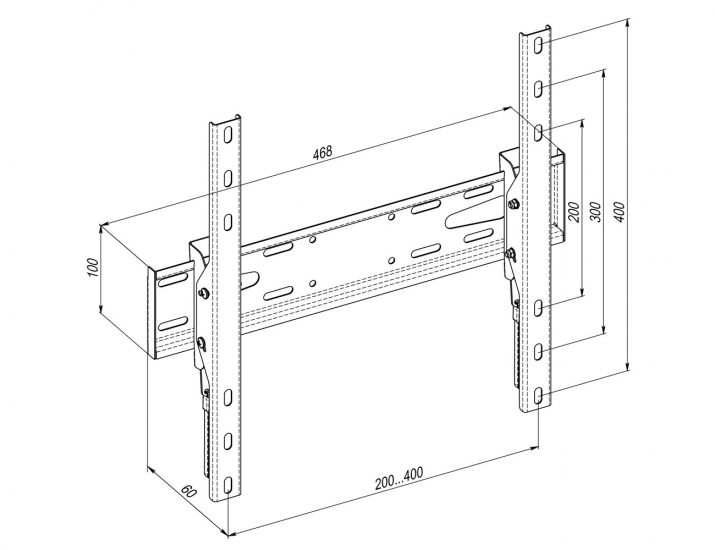 468
100
200
300
400
60
200...400