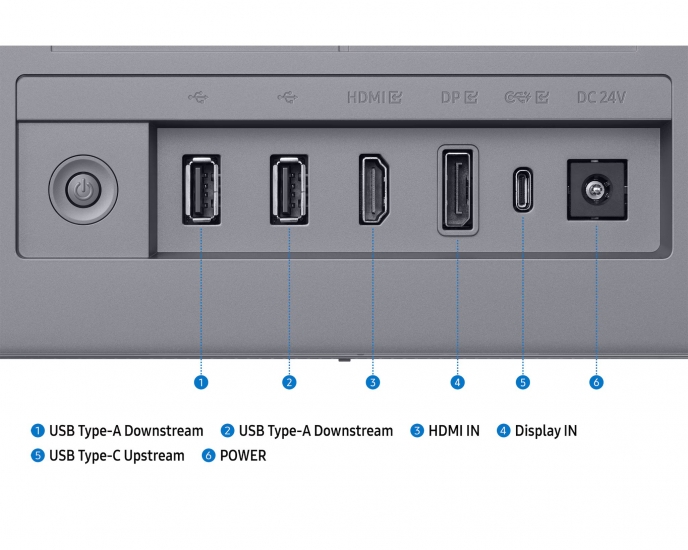 HDMI DP DC 24V

1 2 3 4 5 6

1 USB Type-A Downstream 2 USB Type-A Downstream 3 HDMI IN 4 Display IN
5 USB Type-C Upstream 6 POWER