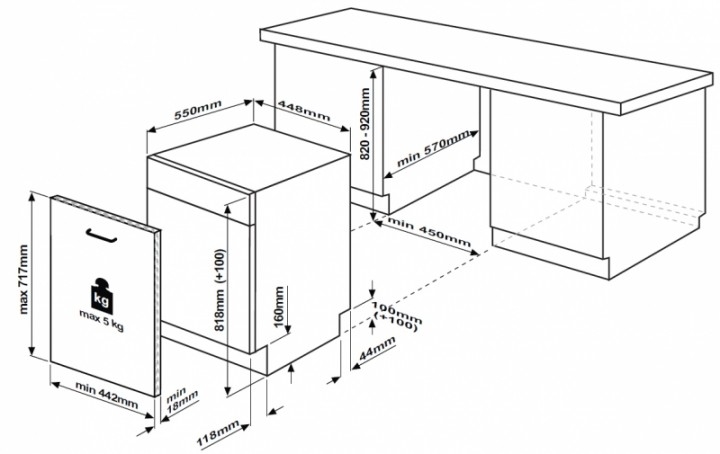 550mm
448mm
820 - 920mm
min 570mm
min 450mm
max 717mm
kg
max 5 kg
818mm (+100)
160mm
100mm (+100)
44mm
min 442mm
min 18mm
118mm