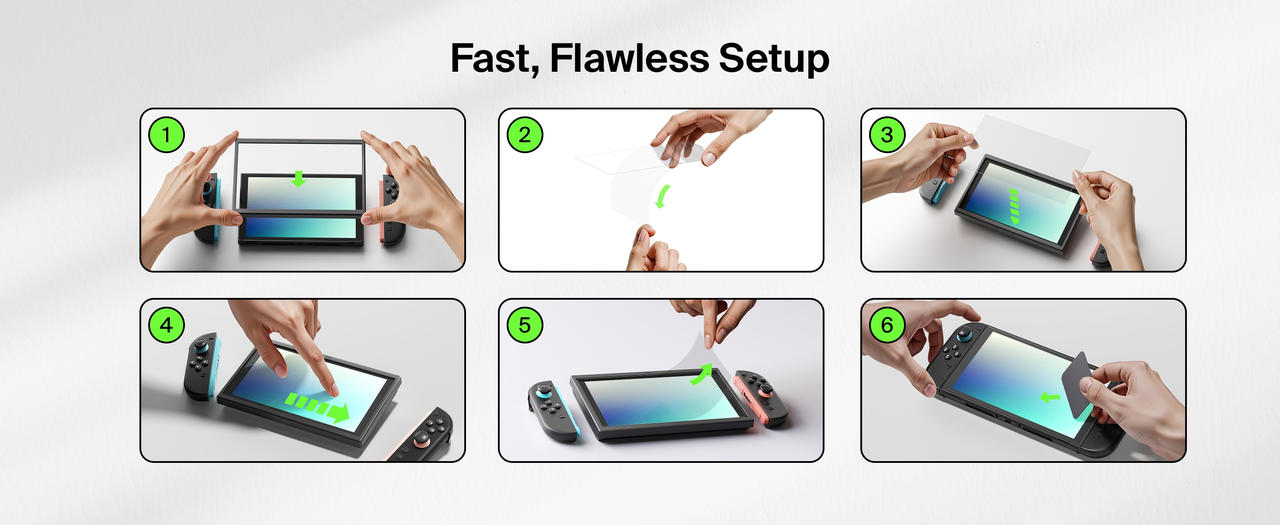 Fast, Flawless Setup

1

2

3

4

5

6