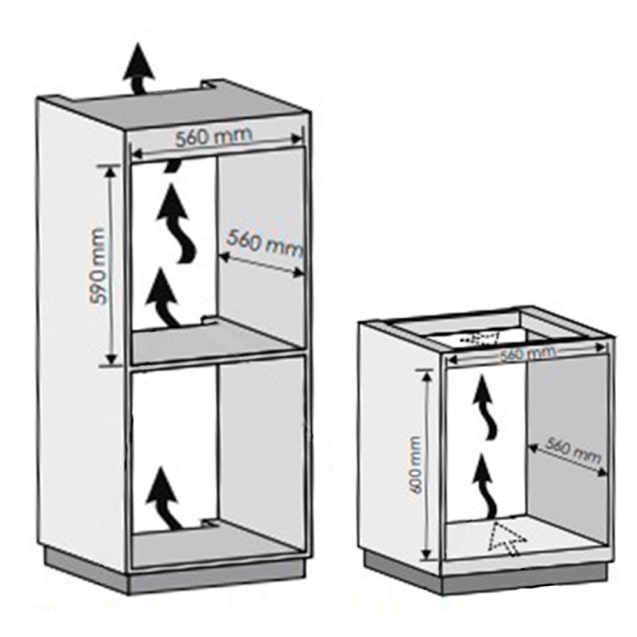 560 mm
590 mm
560 mm
560 mm
600 mm
560 mm