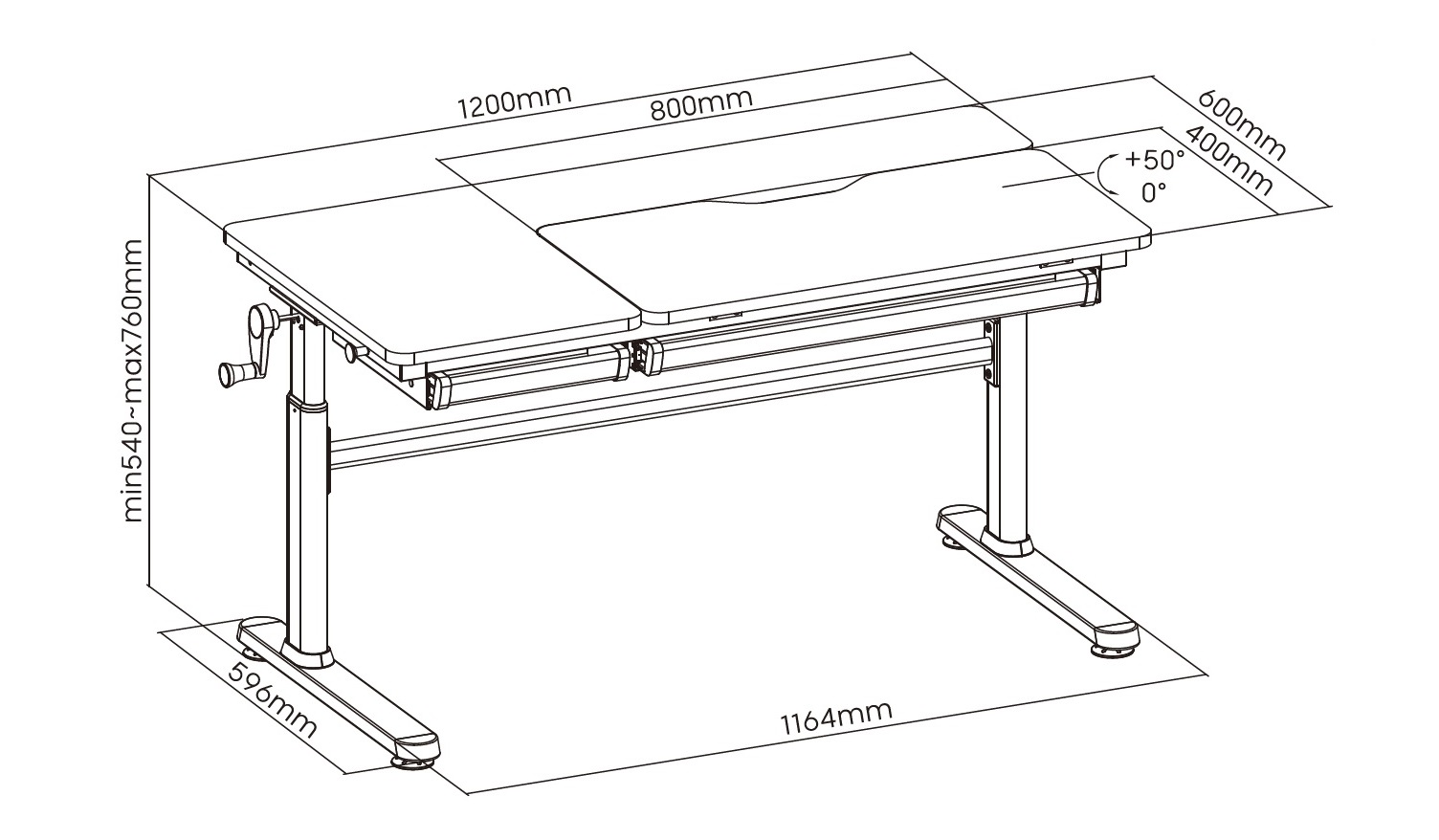 1200mm
800mm
600mm
400mm
+50°
0°
min540~max760mm
596mm
1164mm