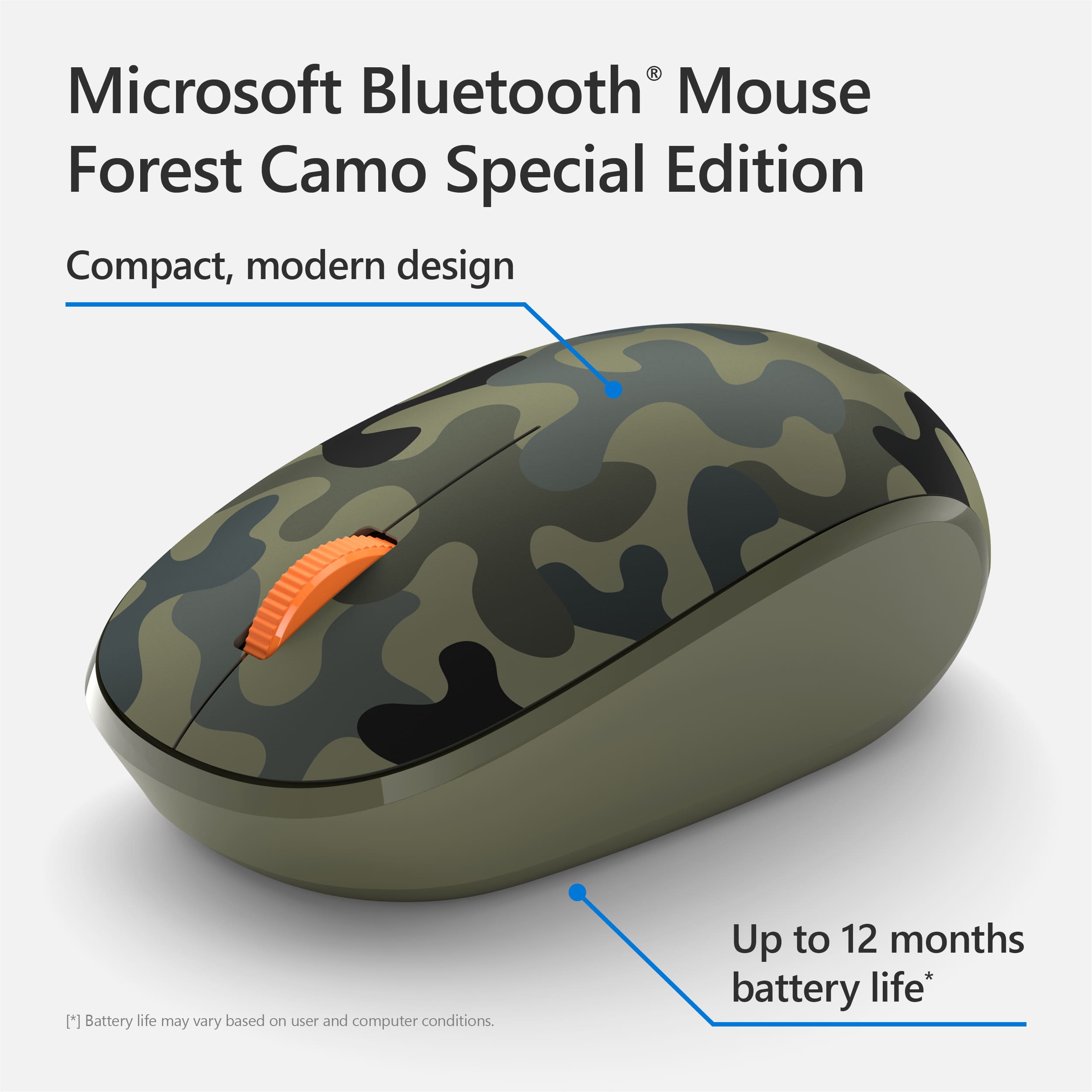 Microsoft Bluetooth® Mouse Forest Camo Special Edition

Compact, modern design

Up to 12 months battery life*

[*] Battery life may vary based on user and computer conditions.