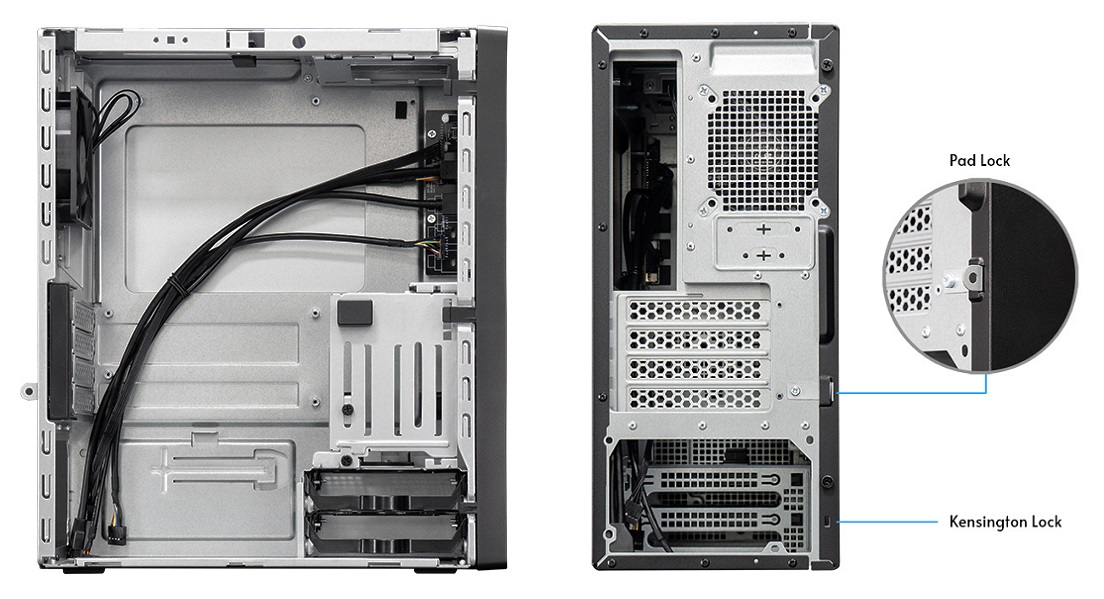 Pad Lock

Kensington Lock