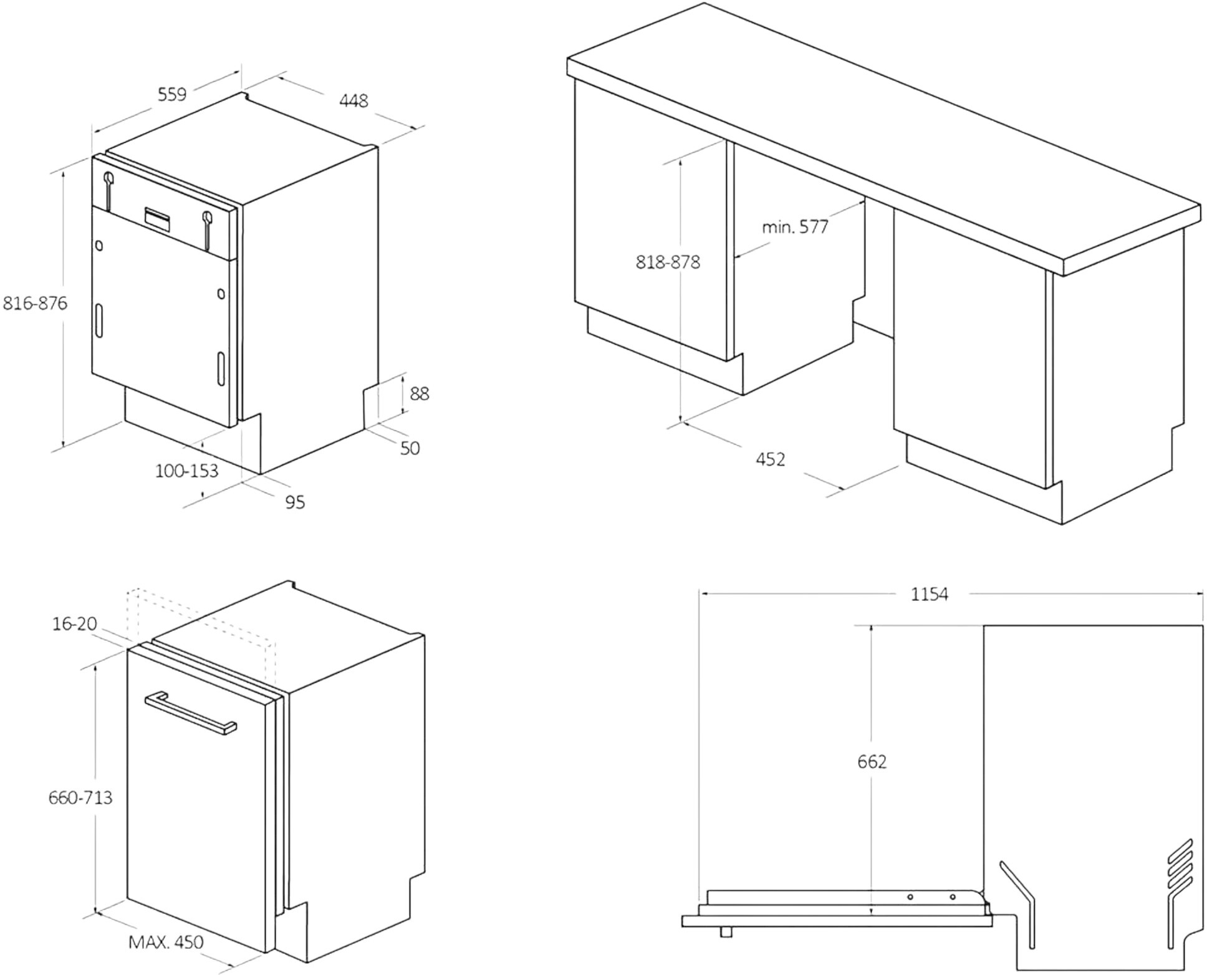 559
448
816-876
88
50
100-153
95
min. 577
818-878
452
16-20
660-713
MAX. 450
1154
662