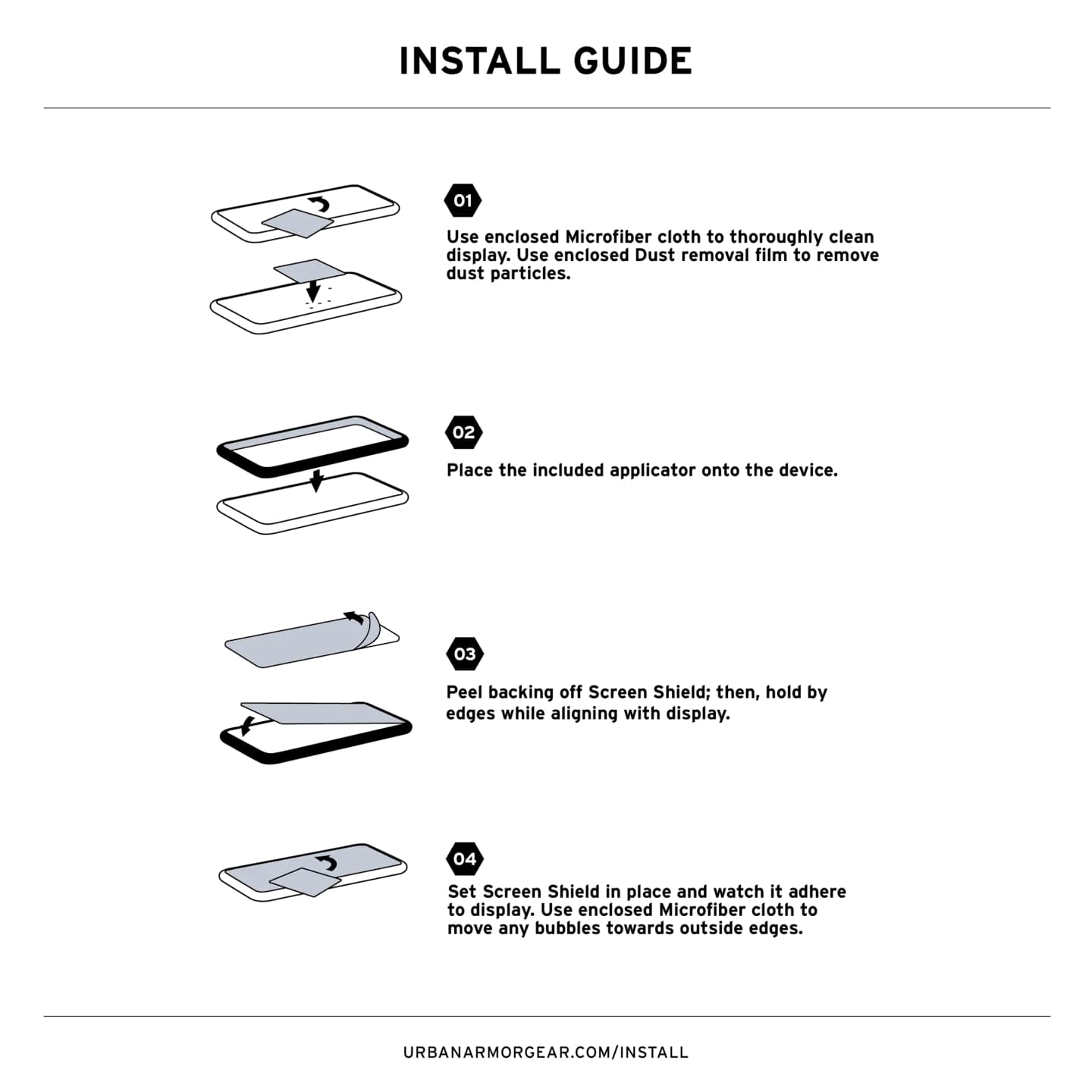 INSTALL GUIDE

01

Use enclosed Microfiber cloth to thoroughly clean display. Use enclosed Dust removal film to remove dust particles.

02

Place the included applicator onto the device.

03

Peel backing off Screen Shield; then, hold by edges while aligning with display.

04

Set Screen Shield in place and watch it adhere to display. Use enclosed Microfiber cloth to move any bubbles towards outside edges.

URBANARMORGEAR.COM/INSTALL