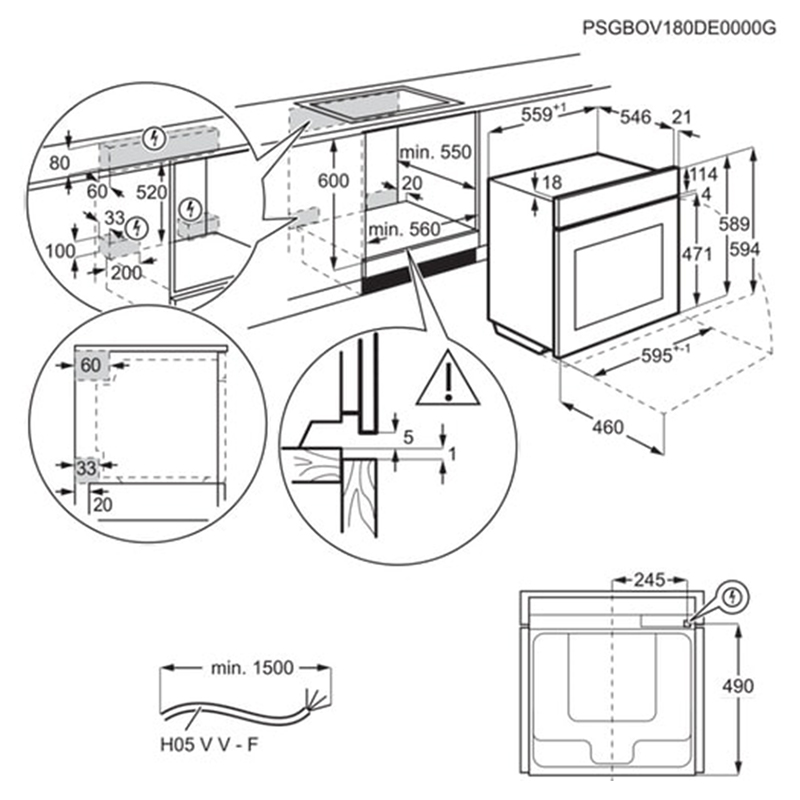 PSGBOV180DE0000G

80
60
520
33
100
200

600
min. 550
20
min. 560

$559^{+1}$
546
21
18
114
4
589
594
471
$595^{+-1}$
460

60
33
20

5
1

245
490

min. 1500
H05 V V - F